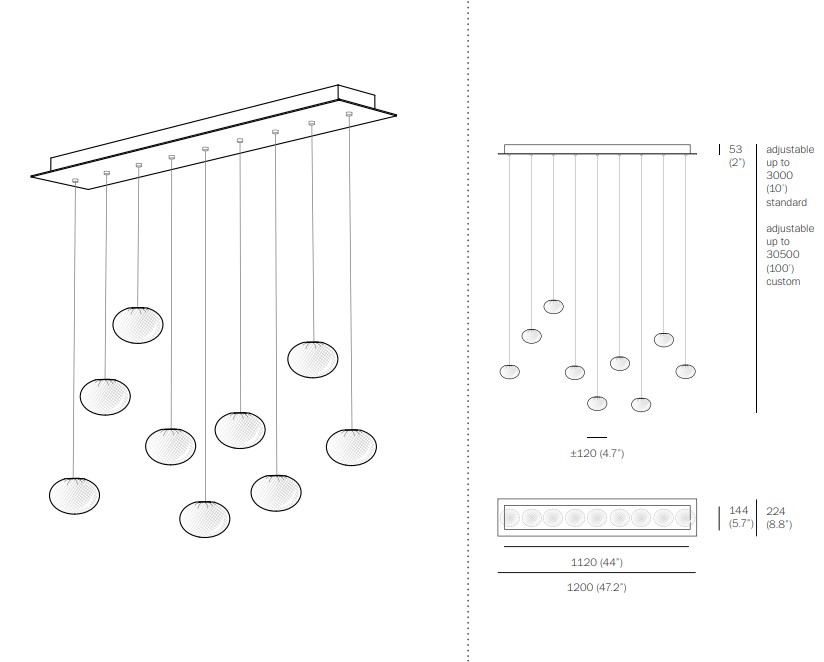 53
(2")

adjustable
up to
3000
(10')
standard

adjustable
up to
30500
(100')
custom

±120 (4.7")

144
(5.7")

224
(8.8")

1120 (44")

1200 (47.2")